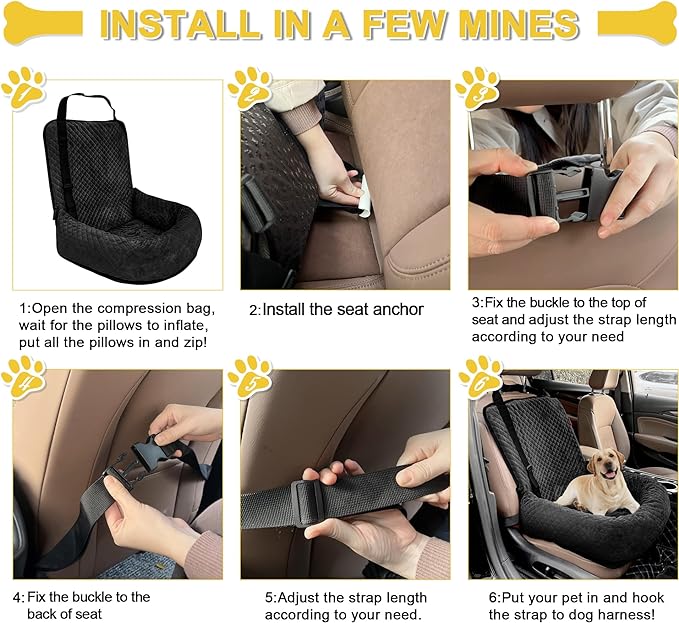 INSTALL IN A FEW MINES

1

2

3

1:Open the compression bag, wait for the pillows to inflate, put all the pillows in and zip!

2:Install the seat anchor

3:Fix the buckle to the top of seat and adjust the strap length according to your need

4

5

6

4:Fix the buckle to the back of seat

5:Adjust the strap length according to your need.

6:Put your pet in and hook the strap to dog harness!