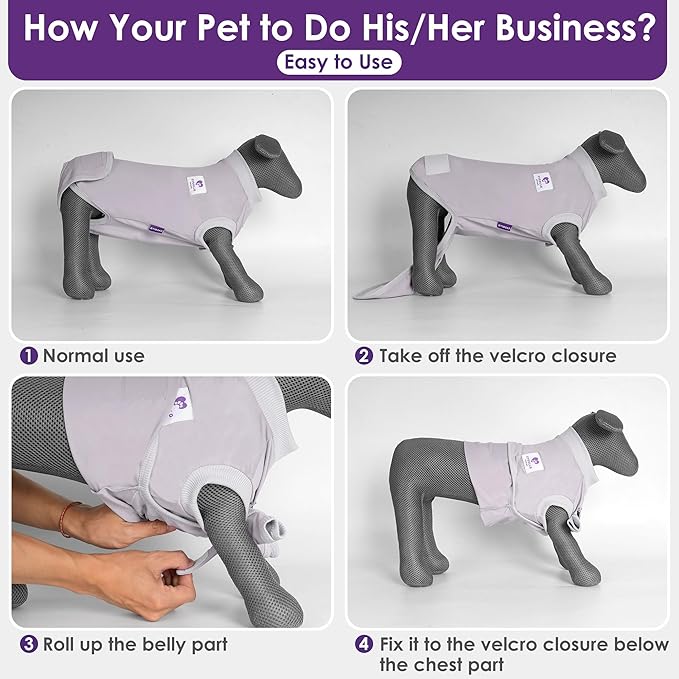 How Your Pet to Do His/Her Business?

Easy to Use

1 Normal use

2 Take off the velcro closure

3 Roll up the belly part

4 Fix it to the velcro closure below the chest part