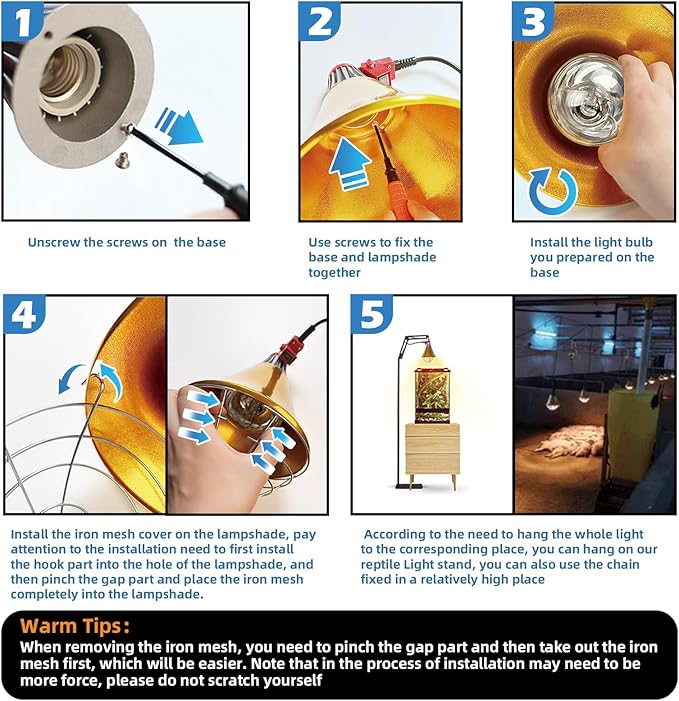 1

Unscrew the screws on the base

2

Use screws to fix the base and lampshade together

3

Install the light bulb you prepared on the base

4

Install the iron mesh cover on the lampshade, pay attention to the installation need to first install the hook part into the hole of the lampshade, and then pinch the gap part and place the iron mesh completely into the lampshade.

5

According to the need to hang the whole light to the corresponding place, you can hang on our reptile Light stand, you can also use the chain fixed in a relatively high place

Warm Tips:
When removing the iron mesh, you need to pinch the gap part and then take out the iron mesh first, which will be easier. Note that in the process of installation may need to be more force, please do not scratch yourself