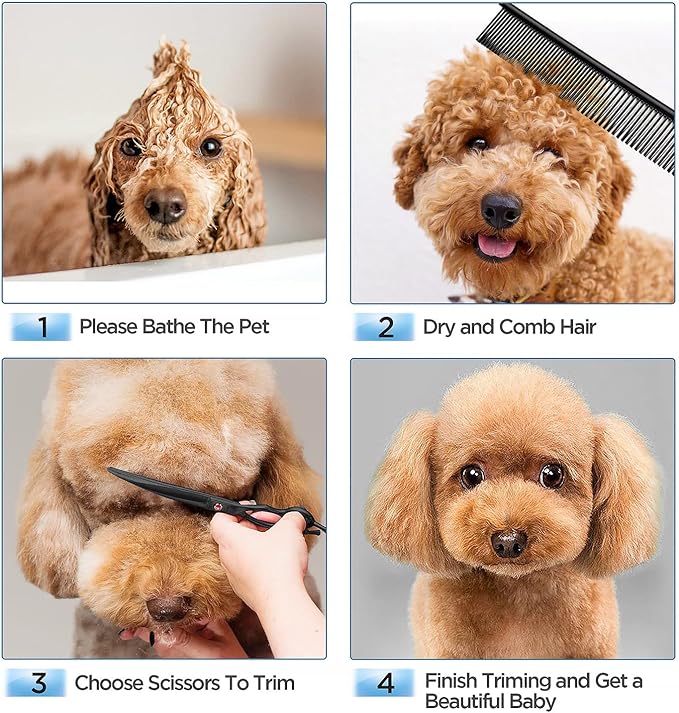 1 Please Bathe The Pet

2 Dry and Comb Hair

3 Choose Scissors To Trim

4 Finish Triming and Get a Beautiful Baby