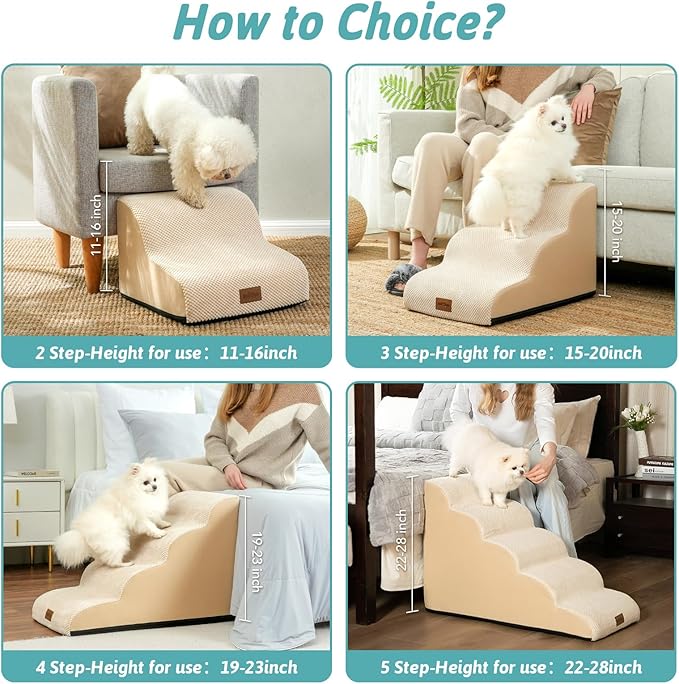 How to Choice?

11-16 inch

2 Step-Height for use: 11-16inch

15-20 inch

3 Step-Height for use: 15-20inch

19-23 inch

4 Step-Height for use: 19-23inch

22-28 inch

5 Step-Height for use: 22-28inch