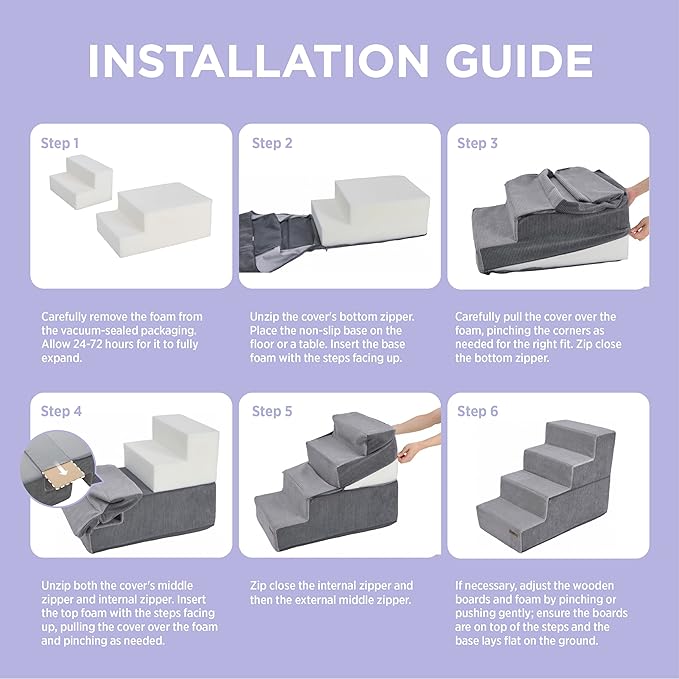 INSTALLATION GUIDE

Step 1

Carefully remove the foam from the vacuum-sealed packaging. Allow 24-72 hours for it to fully expand.

Step 2

Unzip the cover's bottom zipper. Place the non-slip base on the floor or a table. Insert the base foam with the steps facing up.

Step 3

Carefully pull the cover over the foam, pinching the corners as needed for the right fit. Zip close the bottom zipper.

Step 4

Unzip both the cover's middle zipper and internal zipper. Insert the top foam with the steps facing up, pulling the cover over the foam and pinching as needed.

Step 5

Zip close the internal zipper and then the external middle zipper.

Step 6

If necessary, adjust the wooden boards and foam by pinching or pushing gently; ensure the boards are on top of the steps and the base lays flat on the ground.