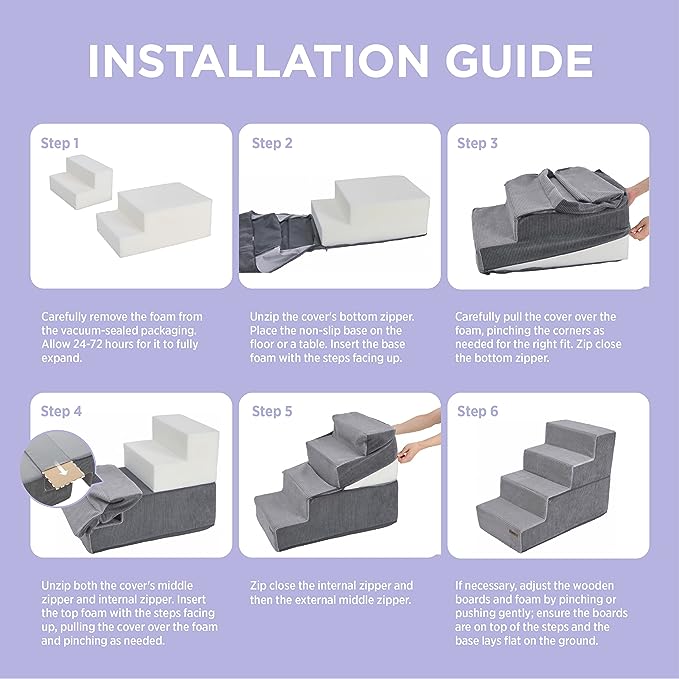 INSTALLATION GUIDE

Step 1

Carefully remove the foam from the vacuum-sealed packaging. Allow 24-72 hours for it to fully expand.

Step 2

Unzip the cover's bottom zipper. Place the non-slip base on the floor or a table. Insert the base foam with the steps facing up.

Step 3

Carefully pull the cover over the foam, pinching the corners as needed for the right fit. Zip close the bottom zipper.

Step 4

Unzip both the cover's middle zipper and internal zipper. Insert the top foam with the steps facing up, pulling the cover over the foam and pinching as needed.

Step 5

Zip close the internal zipper and then the external middle zipper.

Step 6

If necessary, adjust the wooden boards and foam by pinching or pushing gently; ensure the boards are on top of the steps and the base lays flat on the ground.