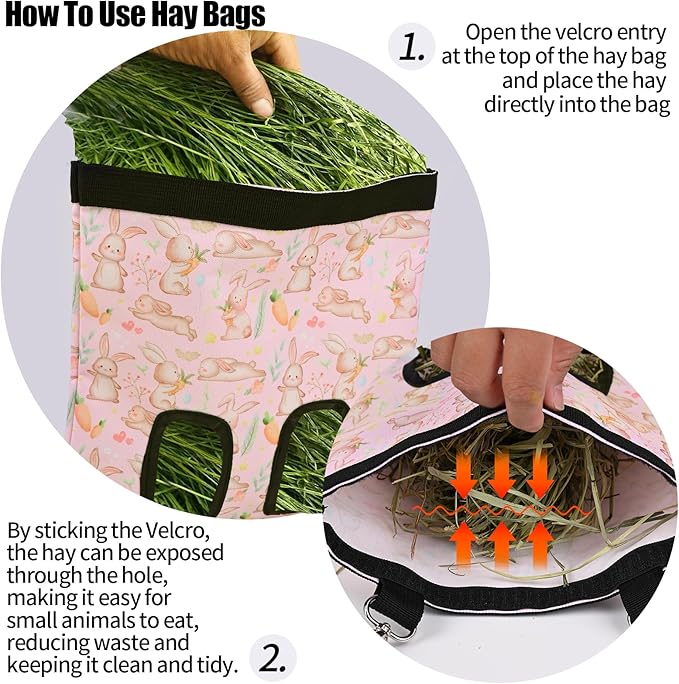 How To Use Hay Bags

1. Open the velcro entry at the top of the hay bag and place the hay directly into the bag

By sticking the Velcro, the hay can be exposed through the hole, making it easy for small animals to eat, reducing waste and keeping it clean and tidy.

2.