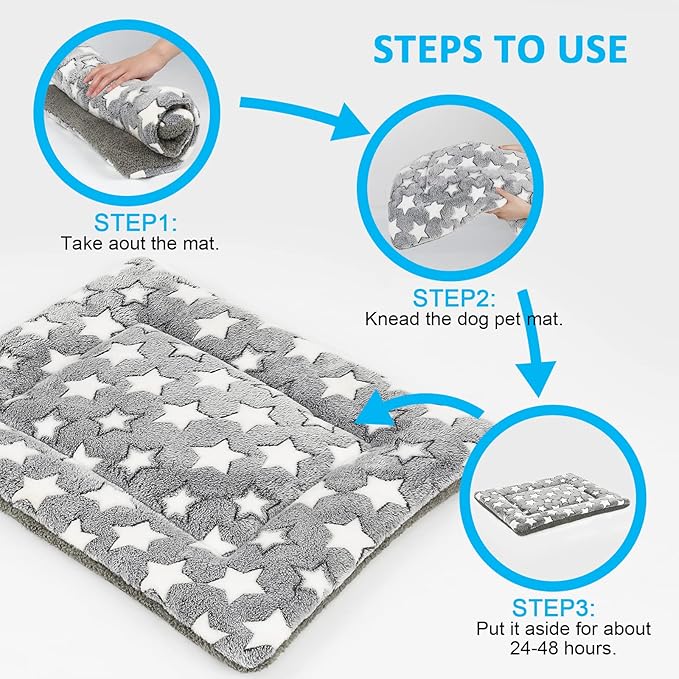 STEPS TO USE

STEP1:
Take aout the mat.

STEP2:
Knead the dog pet mat.

STEP3:
Put it aside for about 24-48 hours.