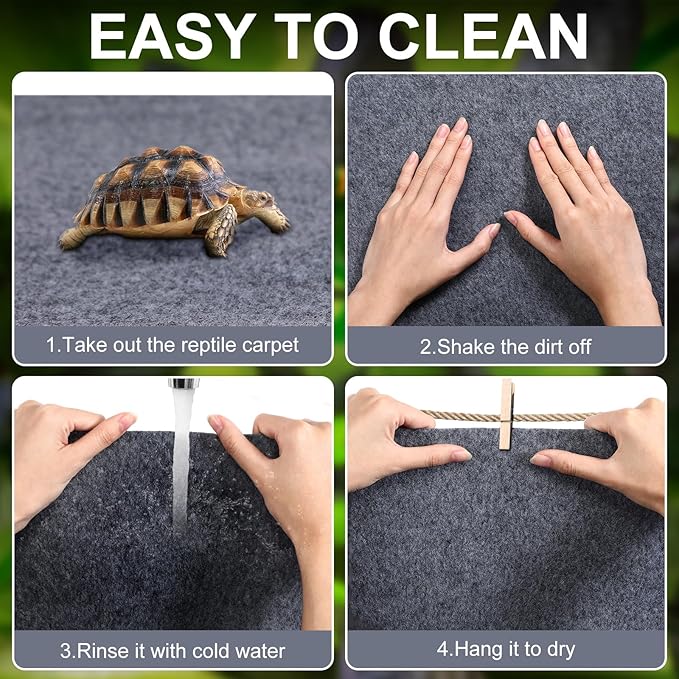 EASY TO CLEAN

1.Take out the reptile carpet

2.Shake the dirt off

3.Rinse it with cold water

4.Hang it to dry