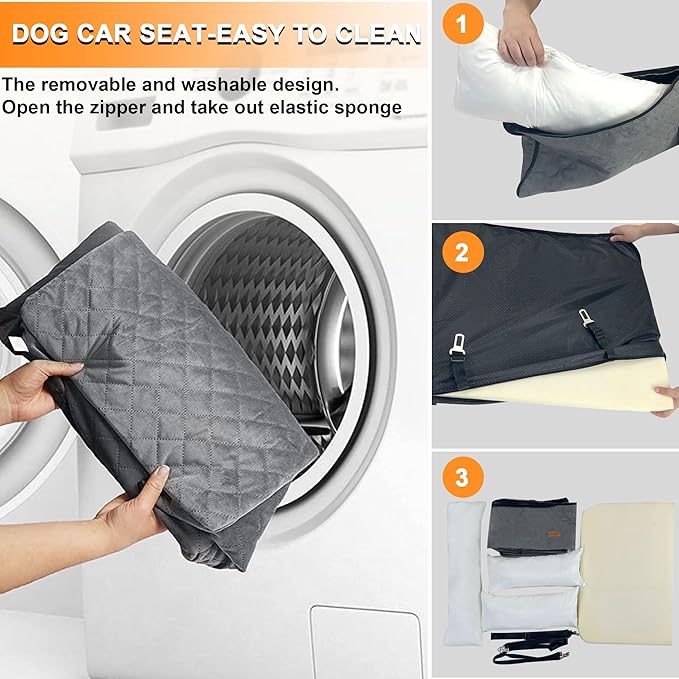 DOG CAR SEAT-EASY TO CLEAN

The removable and washable design.
Open the zipper and take out elastic sponge

1

2

3