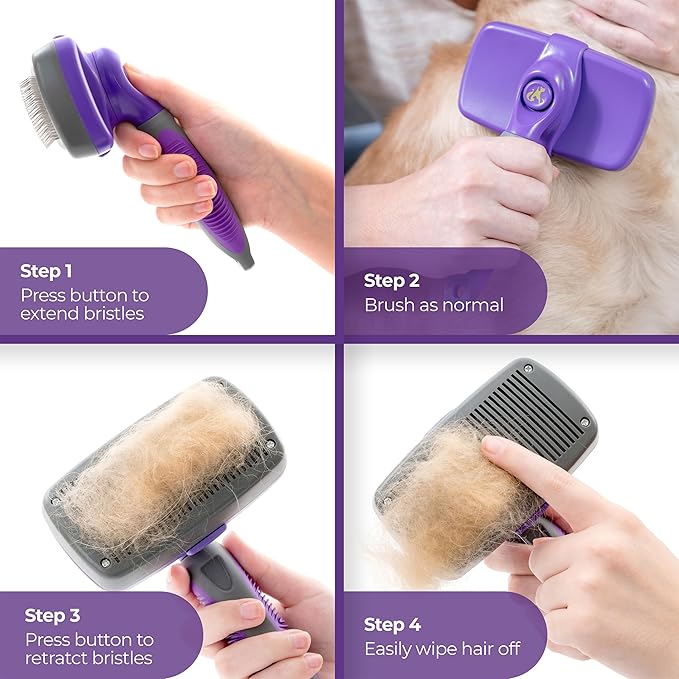 Step 1
Press button to extend bristles

Step 2
Brush as normal

Step 3
Press button to retratct bristles

Step 4
Easily wipe hair off