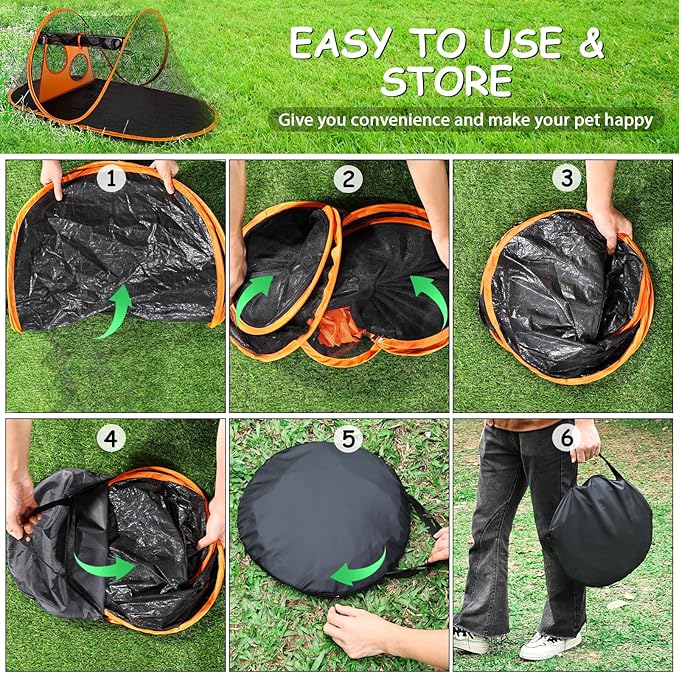 EASY TO USE & STORE

Give you convenience and make your pet happy

1

2

3

4

5

6