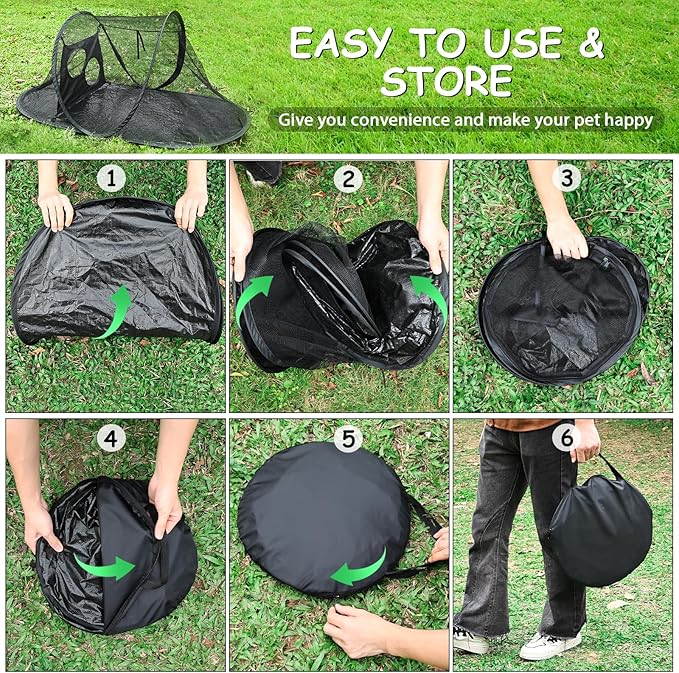 EASY TO USE & STORE

Give you convenience and make your pet happy

1

2

3

4

5

6