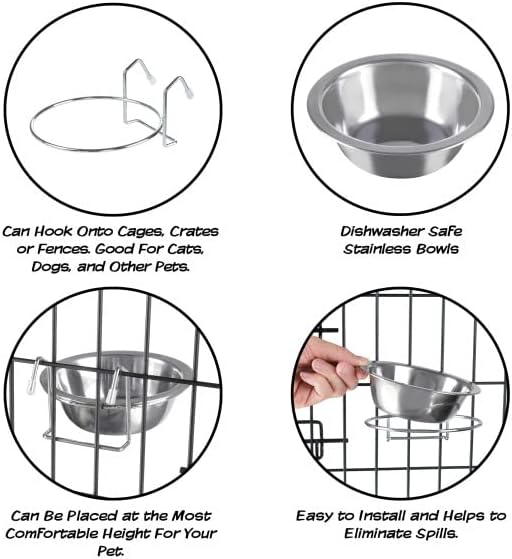 Can Hook Onto Cages, Crates or Fences. Good For Cats, Dogs, and Other Pets.

Dishwasher Safe Stainless Bowls

Can Be Placed at the Most Comfortable Height For Your Pet.

Easy to Install and Helps to Eliminate Spills.