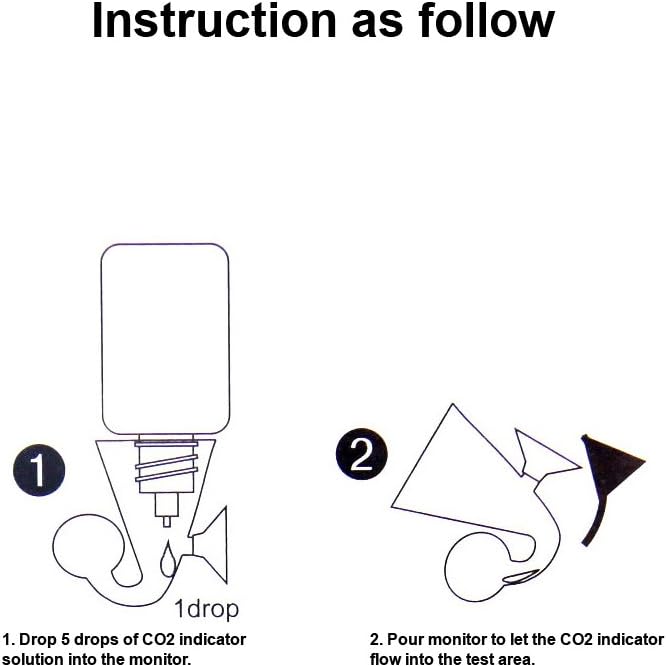 Instruction as follow

1

1drop

1. Drop 5 drops of CO2 indicator solution into the monitor.

2

2. Pour monitor to let the CO2 indicator flow into the test area.