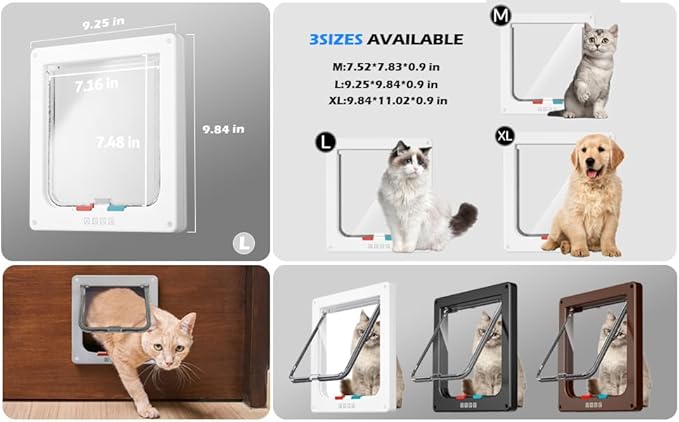 9.25 in

7.16 in

7.48 in

9.84 in

L

3SIZES AVAILABLE

M:7.52*7.83*0.9 in
L:9.25*9.84*0.9 in
XL:9.84*11.02*0.9 in

M

L

XL