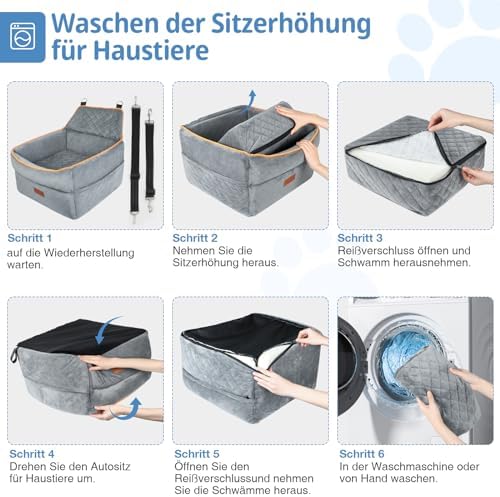 Waschen der Sitzerhöhung für Haustiere

Schritt 1
auf die Wiederherstellung warten.

Schritt 2
Nehmen Sie die Sitzerhöhung heraus.

Schritt 3
Reißverschluss öffnen und Schwamm herausnehmen.

Schritt 4
Drehen Sie den Autositz für Haustiere um.

Schritt 5
Öffnen Sie den Reißverschlussund nehmen Sie die Schwämme heraus.

Schritt 6
In der Waschmaschine oder von Hand waschen.