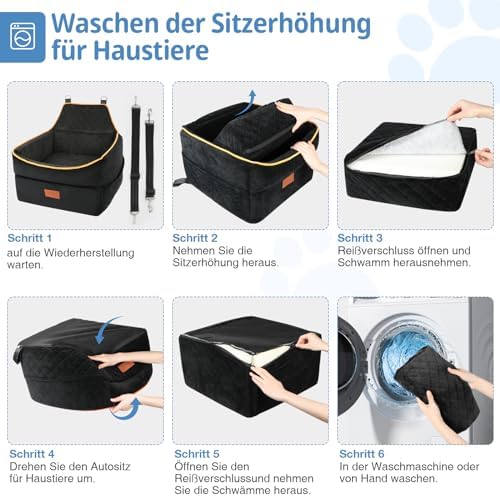 Waschen der Sitzerhöhung für Haustiere

Schritt 1
auf die Wiederherstellung warten.

Schritt 2
Nehmen Sie die Sitzerhöhung heraus.

Schritt 3
Reißverschluss öffnen und Schwamm herausnehmen.

Schritt 4
Drehen Sie den Autositz für Haustiere um.

Schritt 5
Öffnen Sie den Reißverschlussund nehmen Sie die Schwämme heraus.

Schritt 6
In der Waschmaschine oder von Hand waschen.