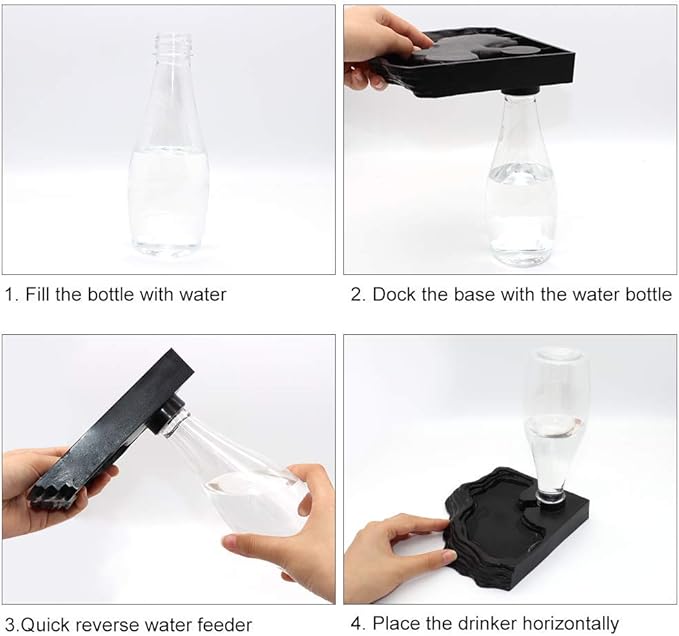 1. Fill the bottle with water

2. Dock the base with the water bottle

3.Quick reverse water feeder

4. Place the drinker horizontally