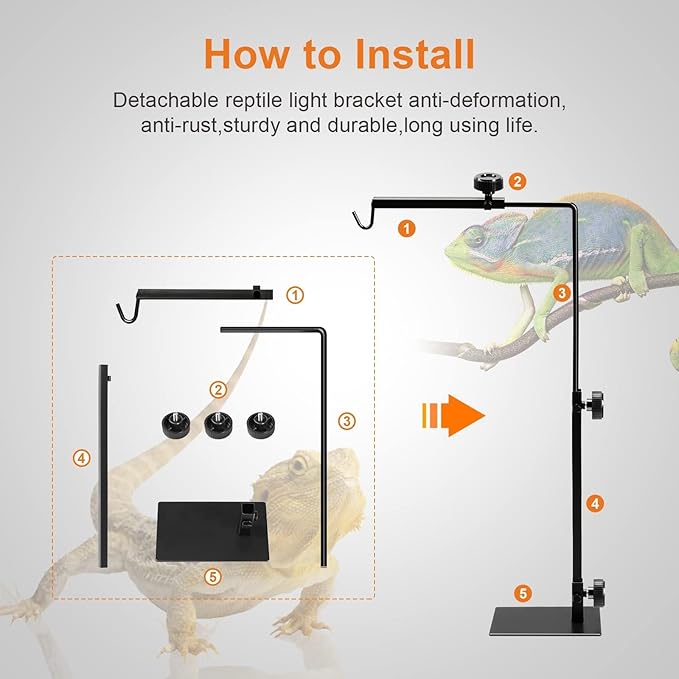 How to Install

Detachable reptile light bracket anti-deformation, anti-rust,sturdy and durable,long using life.

①
②
③
④
⑤

2
1
3
4
5