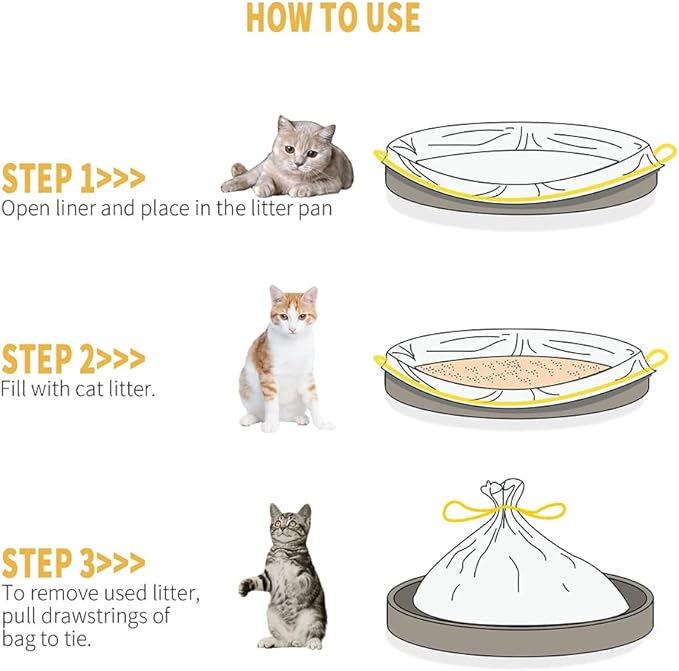 HOW TO USE

STEP 1>>>
Open liner and place in the litter pan

STEP 2>>>
Fill with cat litter.

STEP 3>>>
To remove used litter, pull drawstrings of bag to tie.