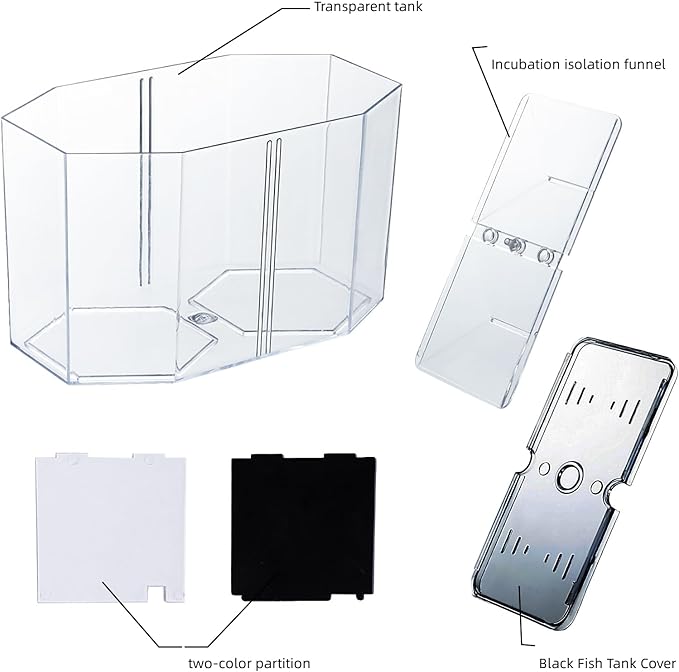 Transparent tank

Incubation isolation funnel

two-color partition

Black Fish Tank Cover