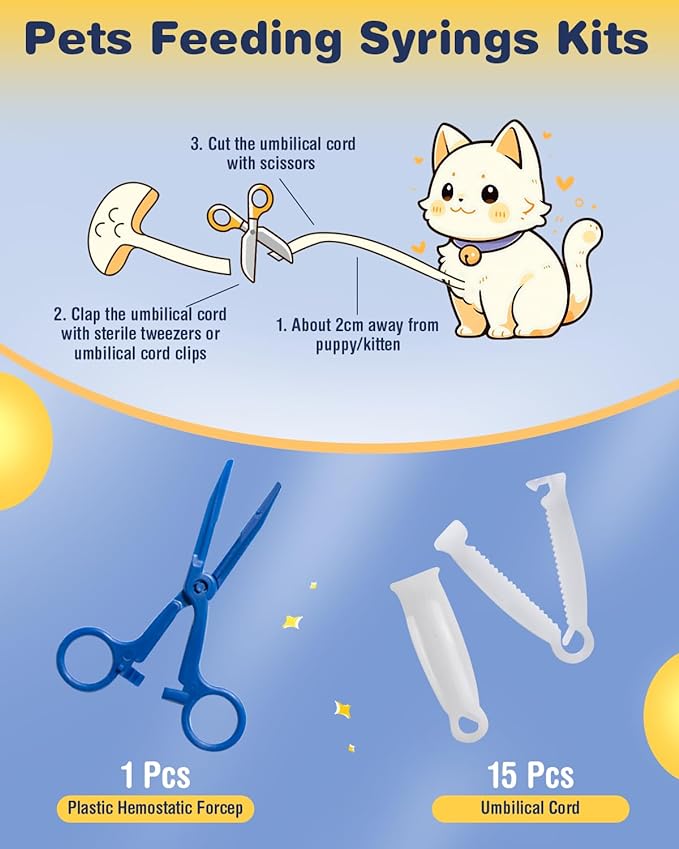 Pets Feeding Syrings Kits

3. Cut the umbilical cord with scissors

2. Clap the umbilical cord with sterile tweezers or umbilical cord clips

1. About 2cm away from puppy/kitten

1 Pcs
Plastic Hemostatic Forcep

15 Pcs
Umbilical Cord