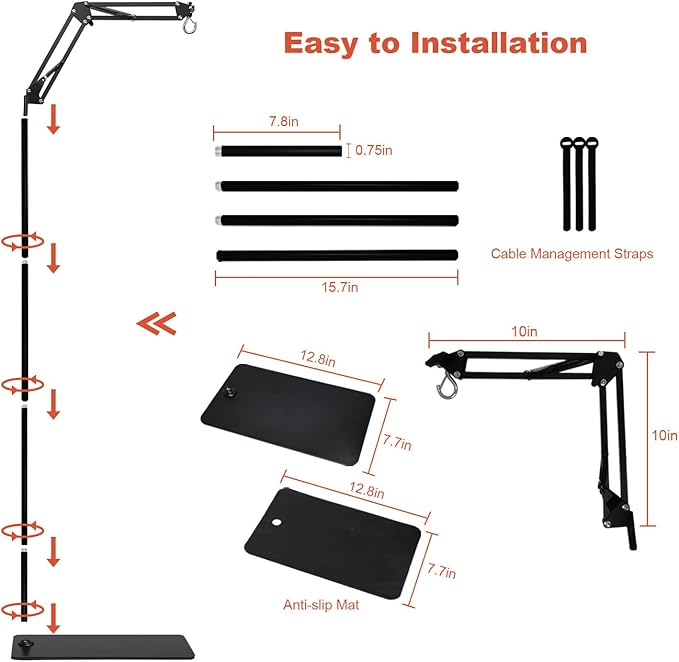 Easy to Installation

7.8in

0.75in

15.7in

Cable Management Straps

10in

10in

12.8in

7.7in

12.8in

7.7in

Anti-slip Mat