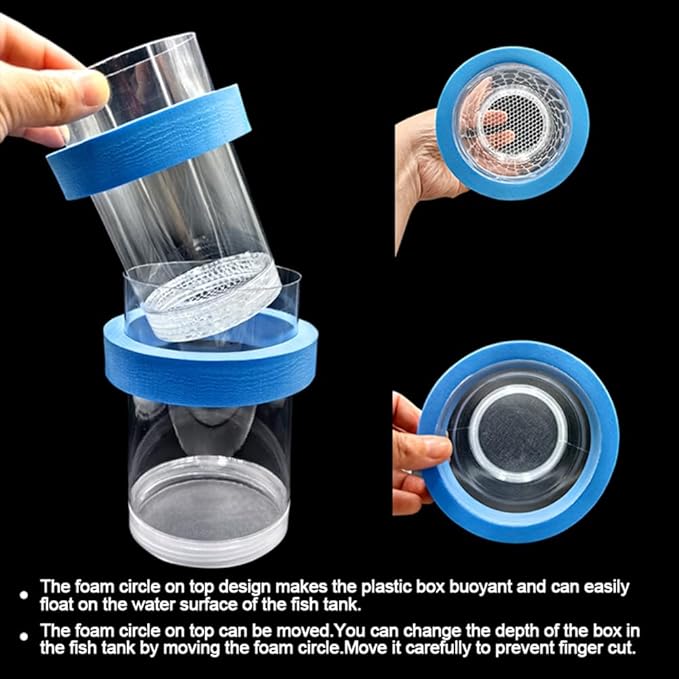 • The foam circle on top design makes the plastic box buoyant and can easily float on the water surface of the fish tank.

• The foam circle on top can be moved.You can change the depth of the box in the fish tank by moving the foam circle.Move it carefully to prevent finger cut.