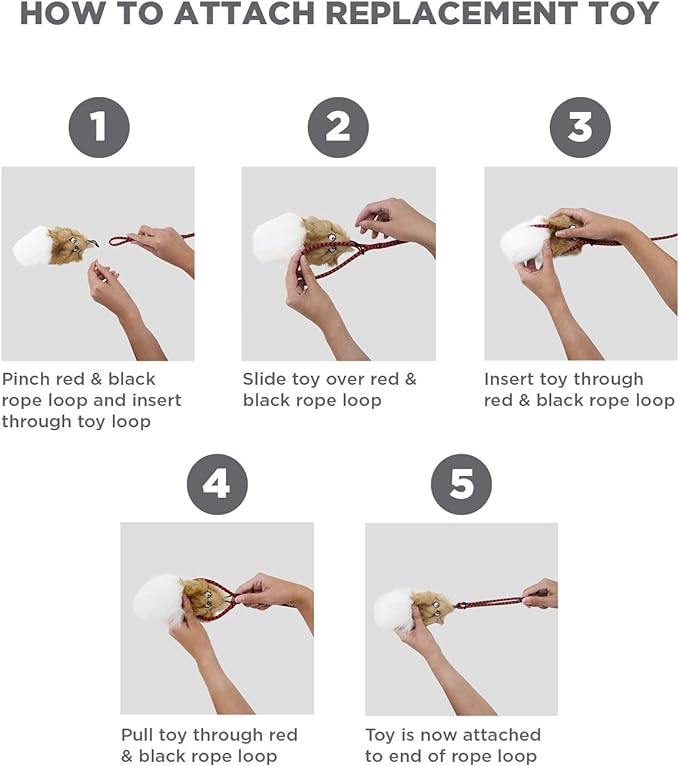 HOW TO ATTACH REPLACEMENT TOY

1

Pinch red & black rope loop and insert through toy loop

2

Slide toy over red & black rope loop

3

Insert toy through red & black rope loop

4

Pull toy through red & black rope loop

5

Toy is now attached to end of rope loop