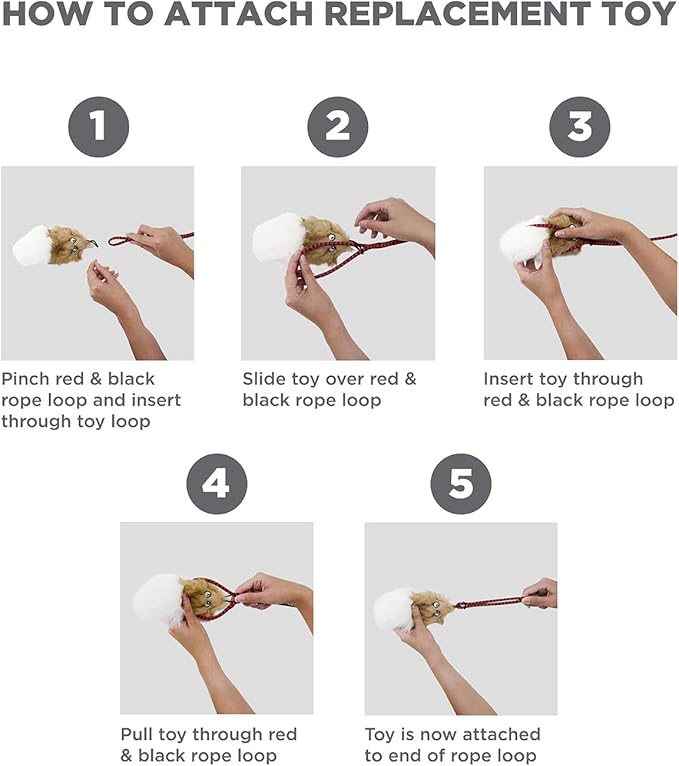 HOW TO ATTACH REPLACEMENT TOY

1

Pinch red & black rope loop and insert through toy loop

2

Slide toy over red & black rope loop

3

Insert toy through red & black rope loop

4

Pull toy through red & black rope loop

5

Toy is now attached to end of rope loop