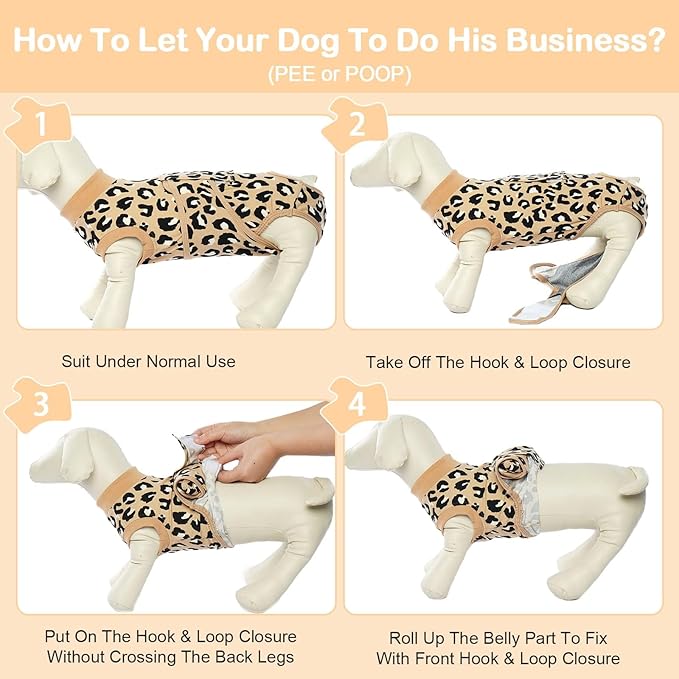 How To Let Your Dog To Do His Business?
(PEE or POOP)

1

Suit Under Normal Use

2

Take Off The Hook & Loop Closure

3

Put On The Hook & Loop Closure Without Crossing The Back Legs

4

Roll Up The Belly Part To Fix With Front Hook & Loop Closure