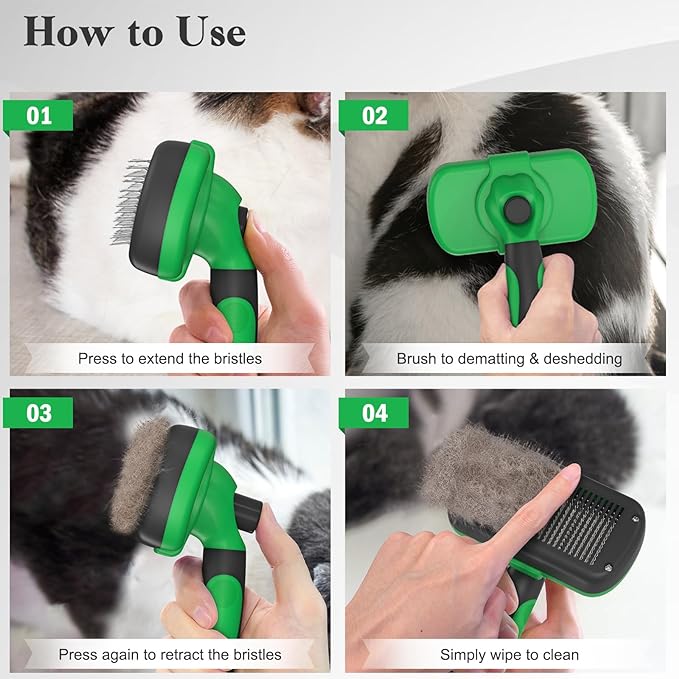 How to Use

01

Press to extend the bristles

02

Brush to dematting & deshedding

03

Press again to retract the bristles

04

Simply wipe to clean