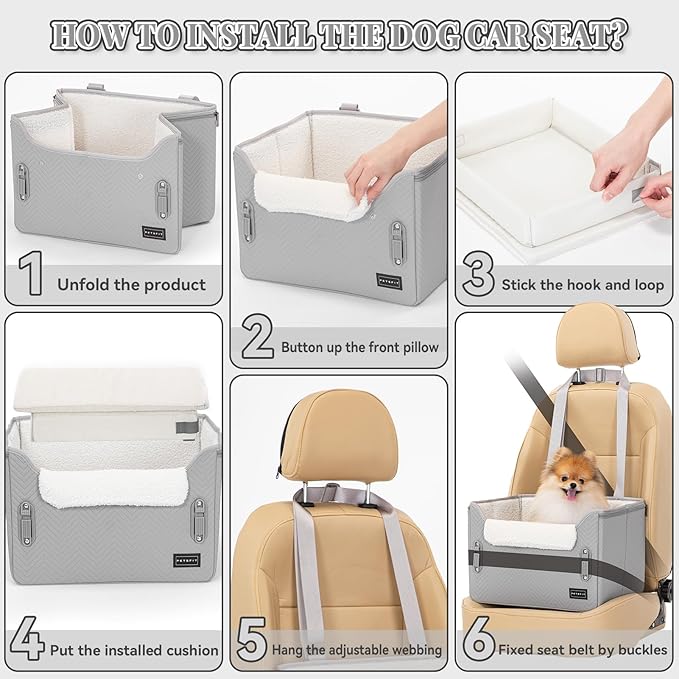 HOW TO INSTALL THE DOG CAR SEAT?

PETSFIT

1 Unfold the product

PETSFIT

2 Button up the front pillow

3 Stick the hook and loop

PETSFIT

4 Put the installed cushion

5 Hang the adjustable webbing

PETSFIT

6 Fixed seat belt by buckles