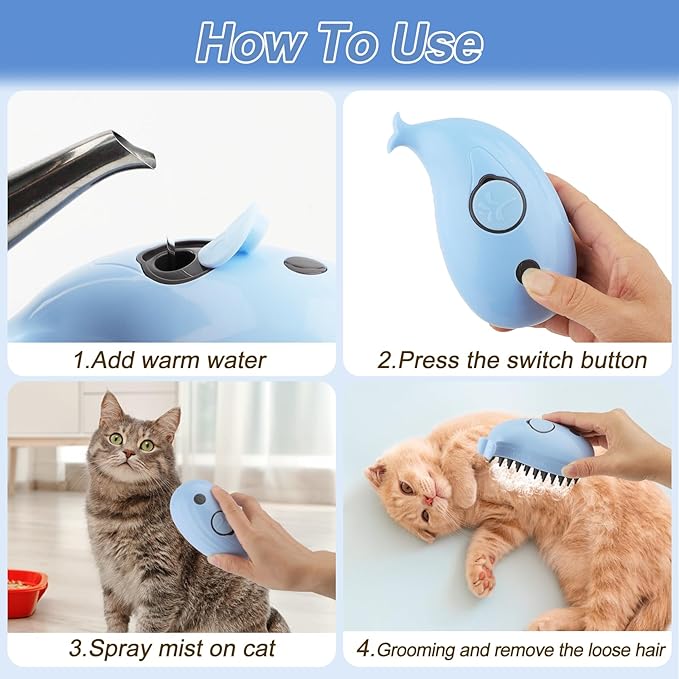 How To Use

1.Add warm water

2.Press the switch button

3.Spray mist on cat

4.Grooming and remove the loose hair