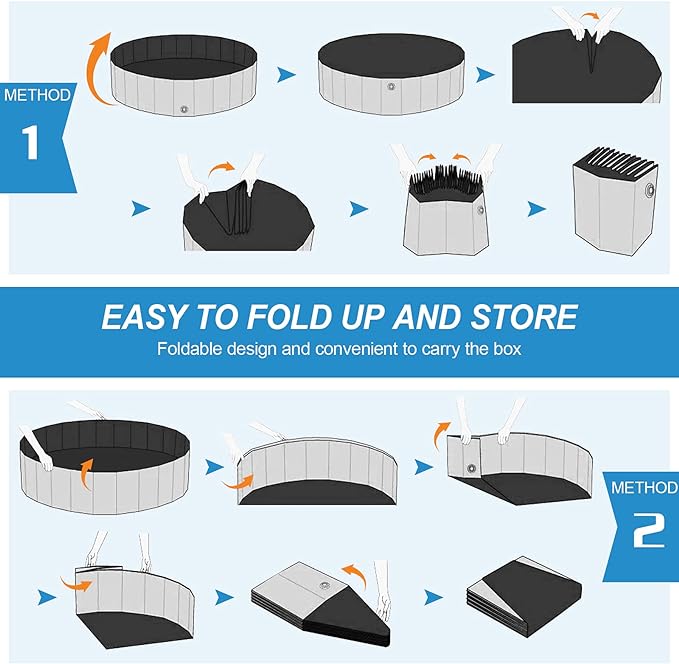 METHOD
1

EASY TO FOLD UP AND STORE
Foldable design and convenient to carry the box

METHOD
2