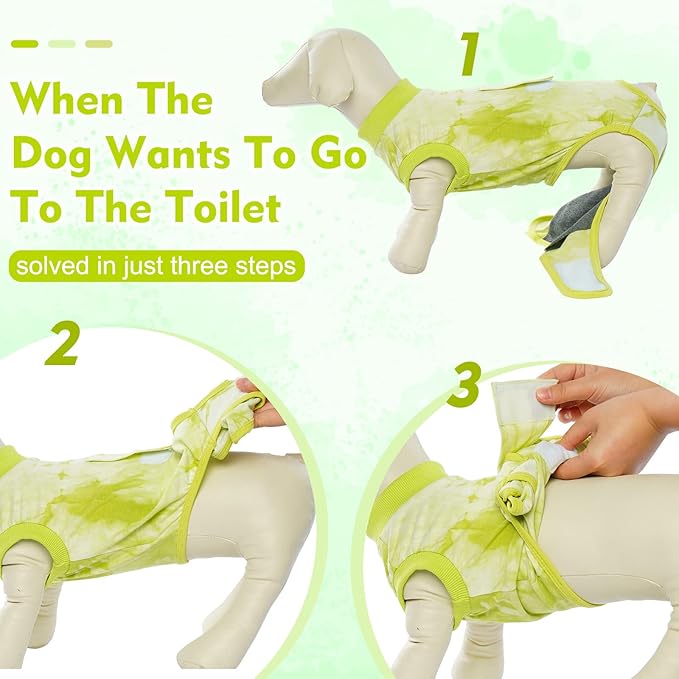 When The Dog Wants To Go To The Toilet

solved in just three steps

1

2

3