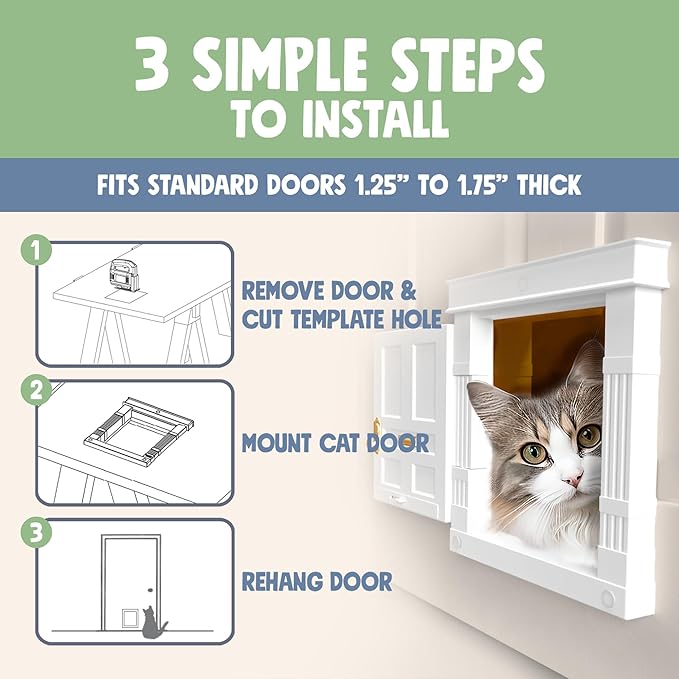 3 SIMPLE STEPS TO INSTALL

FITS STANDARD DOORS 1.25" TO 1.75" THICK

1

REMOVE DOOR & CUT TEMPLATE HOLE

2

MOUNT CAT DOOR

3

REHANG DOOR