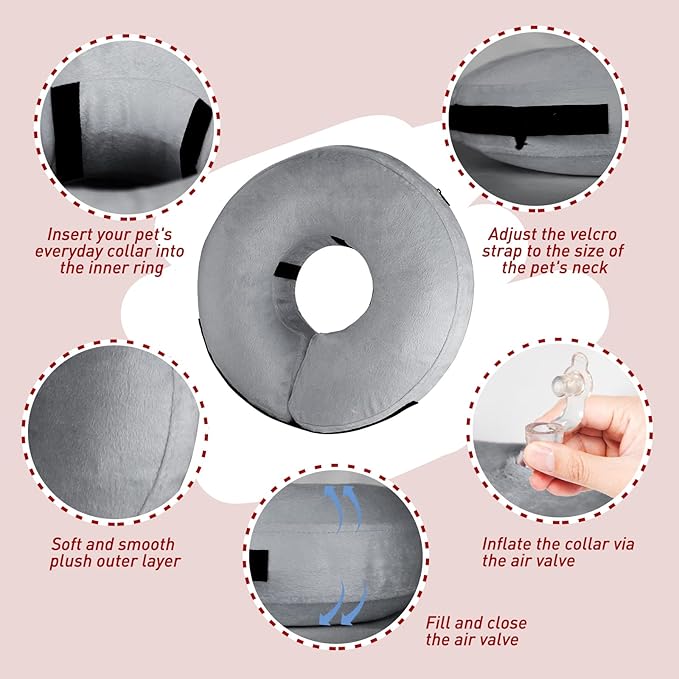 Insert your pet's everyday collar into the inner ring

Adjust the velcro strap to the size of the pet's neck

Soft and smooth plush outer layer

Inflate the collar via the air valve

Fill and close the air valve