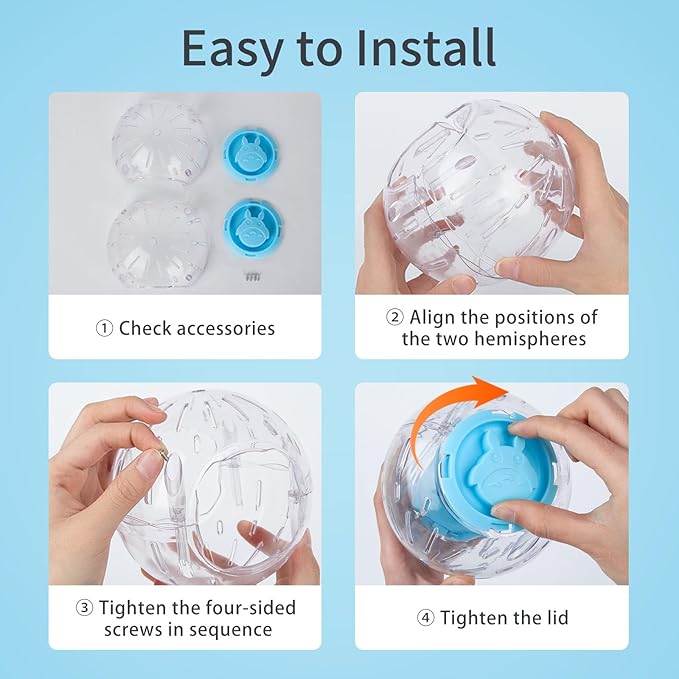 Easy to Install

① Check accessories

② Align the positions of the two hemispheres

③ Tighten the four-sided screws in sequence

④ Tighten the lid