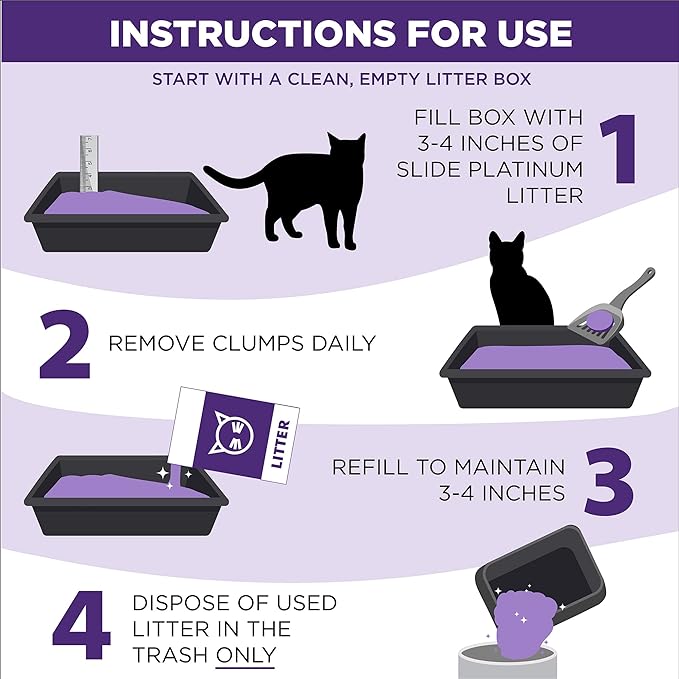 INSTRUCTIONS FOR USE

START WITH A CLEAN, EMPTY LITTER BOX

FILL BOX WITH 3-4 INCHES OF SLIDE PLATINUM LITTER 1

2 REMOVE CLUMPS DAILY

LITTER

REFILL TO MAINTAIN 3-4 INCHES 3

4 DISPOSE OF USED LITTER IN THE TRASH ONLY