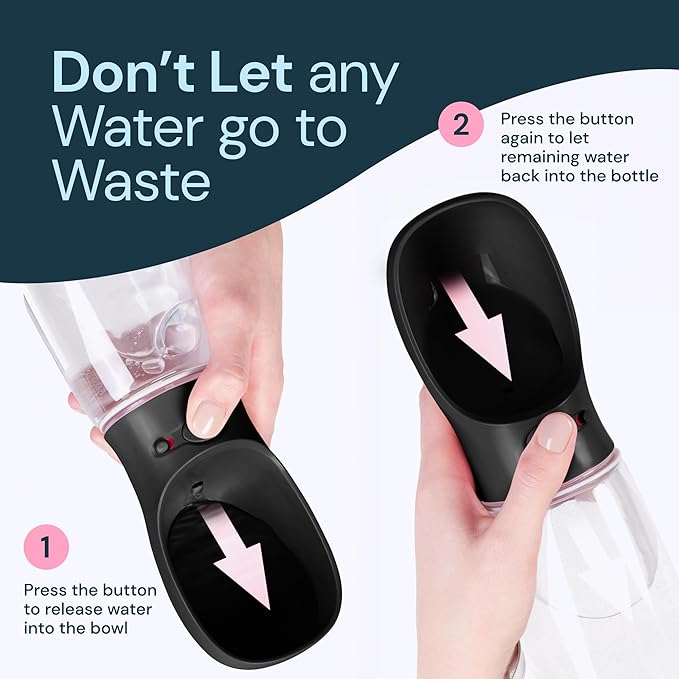 Don't Let any Water go to Waste

2 Press the button again to let remaining water back into the bottle

1 Press the button to release water into the bowl