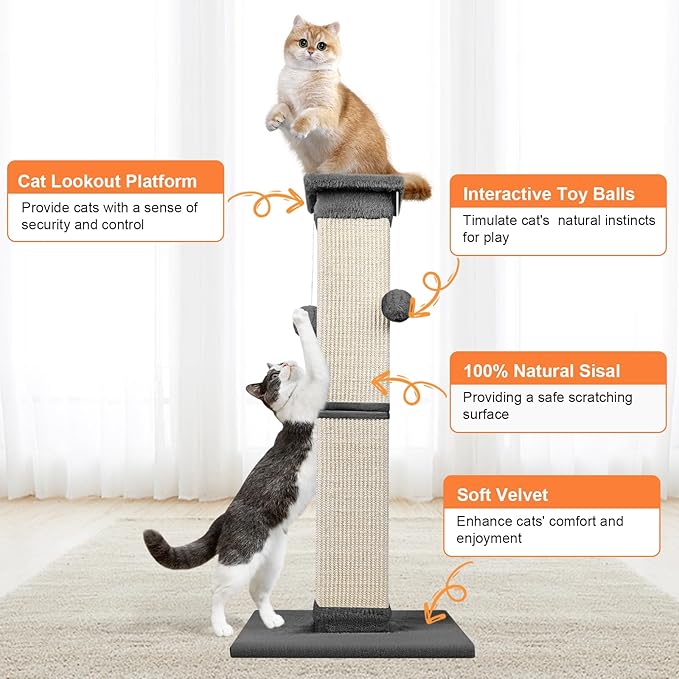 Cat Lookout Platform
Provide cats with a sense of security and control

Interactive Toy Balls
Timulate cat's natural instincts for play

100% Natural Sisal
Providing a safe scratching surface

Soft Velvet
Enhance cats' comfort and enjoyment