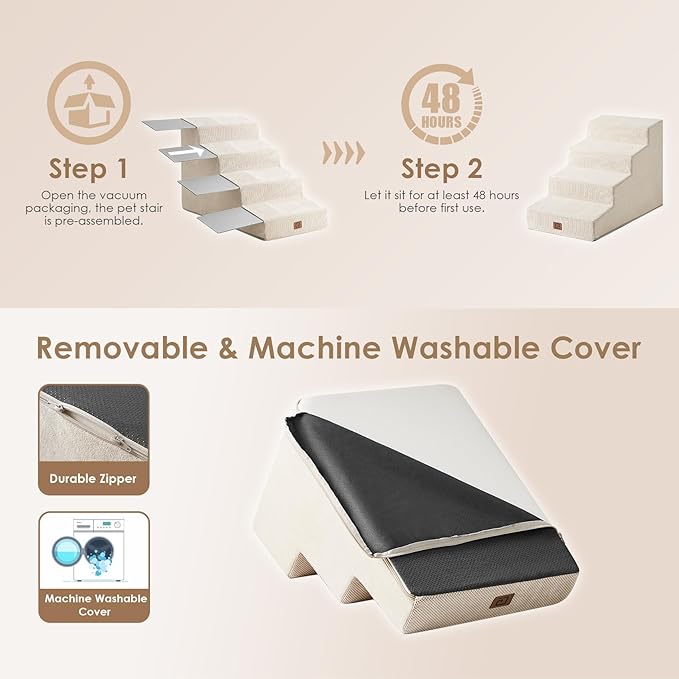 Step 1
Open the vacuum packaging, the pet stair is pre-assembled.

48 HOURS

Step 2
Let it sit for at least 48 hours before first use.

Removable & Machine Washable Cover

Durable Zipper

Machine Washable Cover