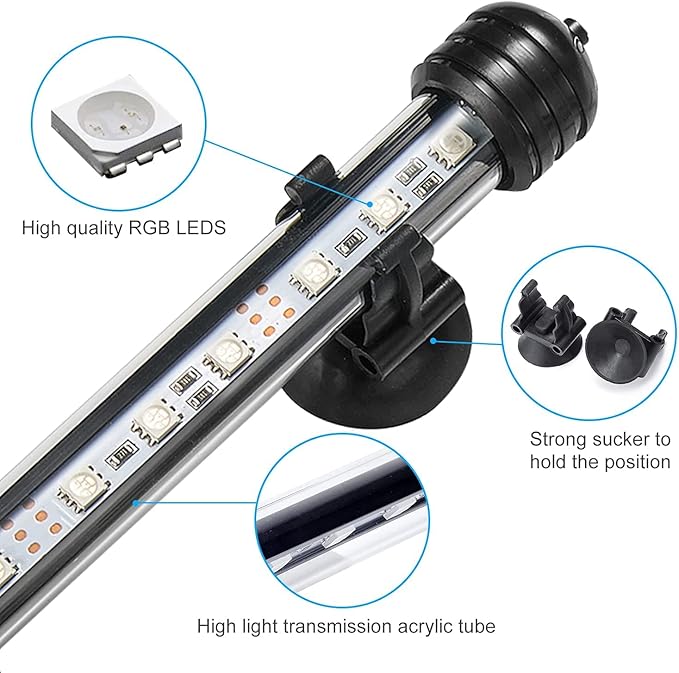 High quality RGB LEDS

Strong sucker to hold the position

High light transmission acrylic tube