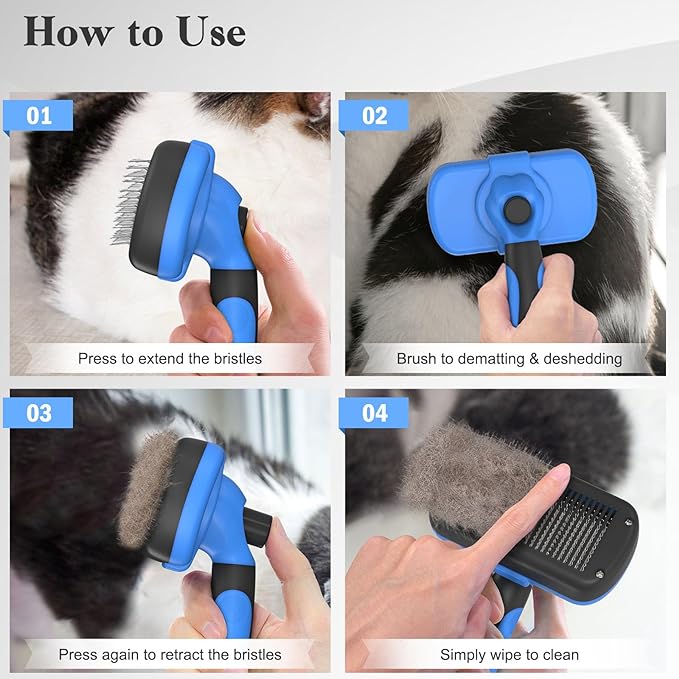 How to Use

01

Press to extend the bristles

02

Brush to dematting & deshedding

03

Press again to retract the bristles

04

Simply wipe to clean