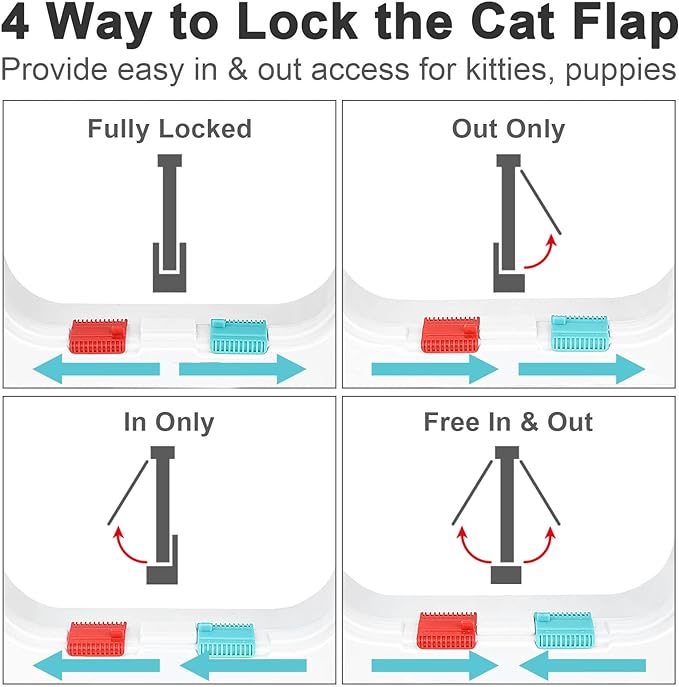 4 Way to Lock the Cat Flap
Provide easy in & out access for kitties, puppies

Fully Locked

Out Only

In Only

Free In & Out