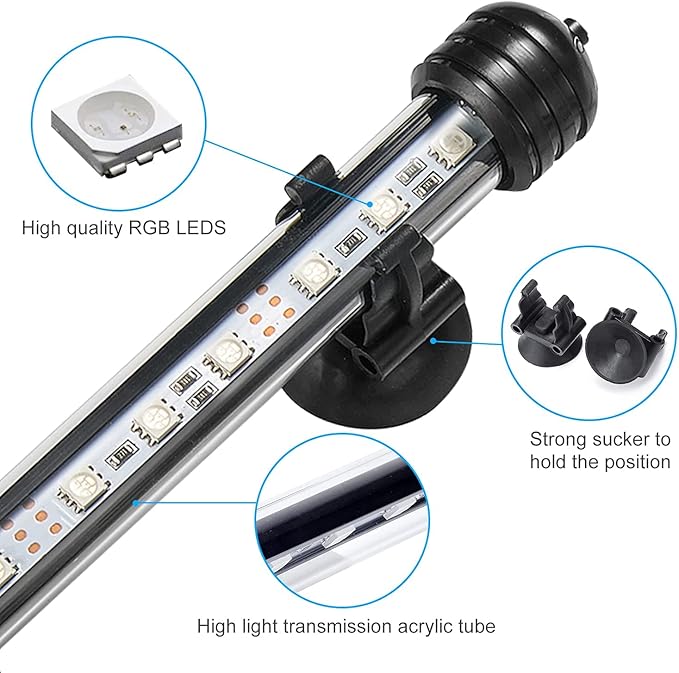 High quality RGB LEDS

Strong sucker to hold the position

High light transmission acrylic tube