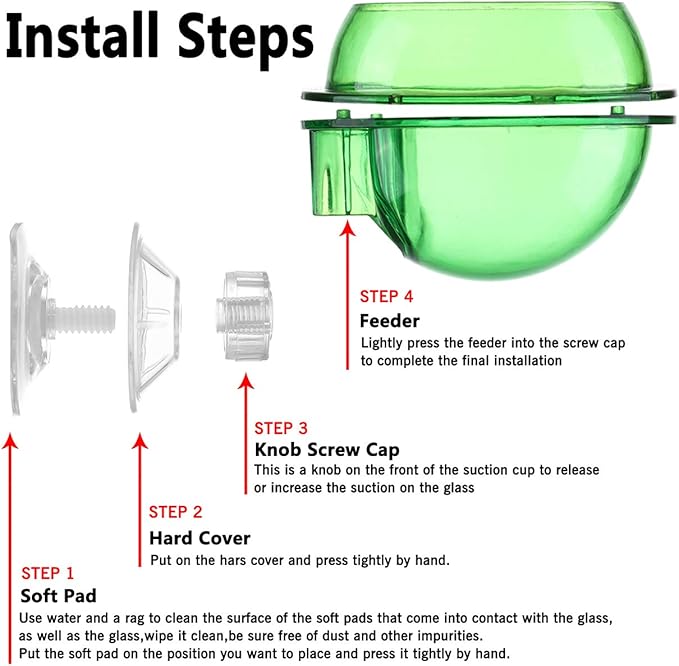 Install Steps

STEP 4
Feeder
Lightly press the feeder into the screw cap to complete the final installation

STEP 3
Knob Screw Cap
This is a knob on the front of the suction cup to release or increase the suction on the glass

STEP 2
Hard Cover
Put on the hars cover and press tightly by hand.

STEP 1
Soft Pad
Use water and a rag to clean the surface of the soft pads that come into contact with the glass, as well as the glass,wipe it clean,be sure free of dust and other impurities.
Put the soft pad on the position you want to place and press it tightly by hand.