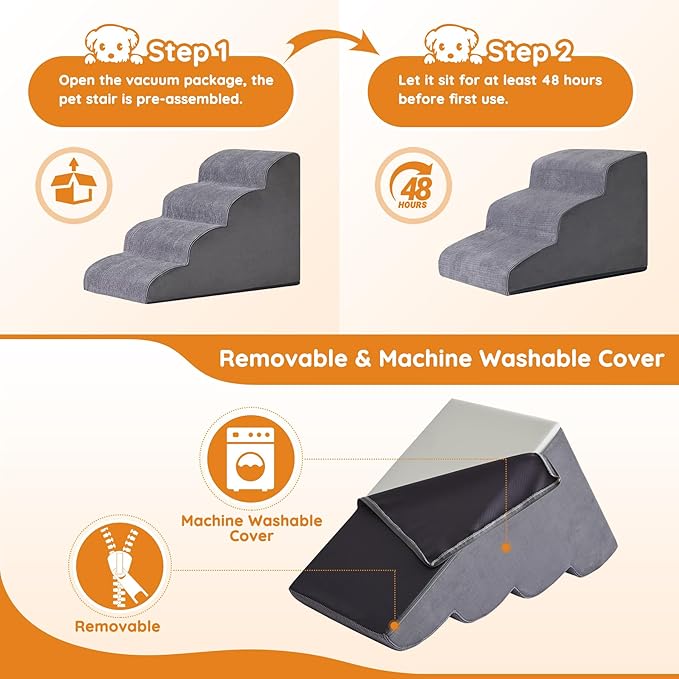 Step 1

Open the vacuum package, the pet stair is pre-assembled.

Step 2

Let it sit for at least 48 hours before first use.

48 HOURS

Removable & Machine Washable Cover

Machine Washable Cover

Removable