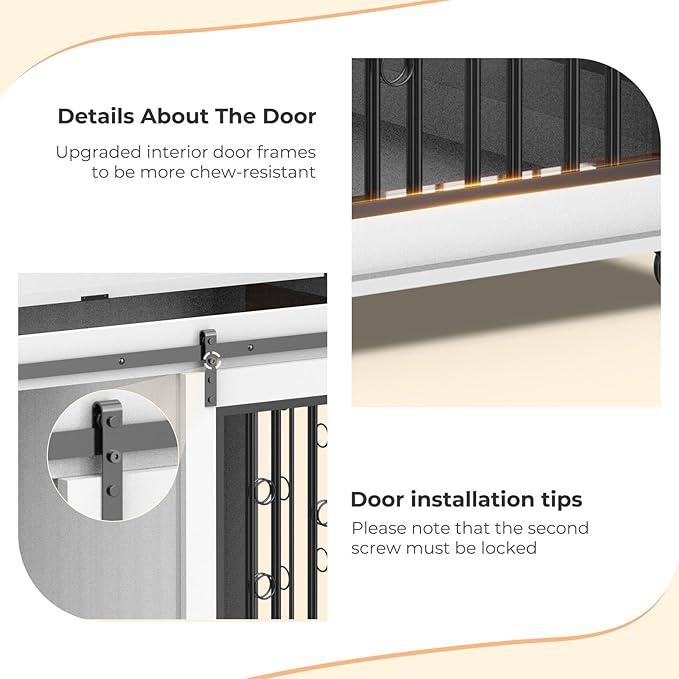 Details About The Door

Upgraded interior door frames to be more chew-resistant

Door installation tips

Please note that the second screw must be locked