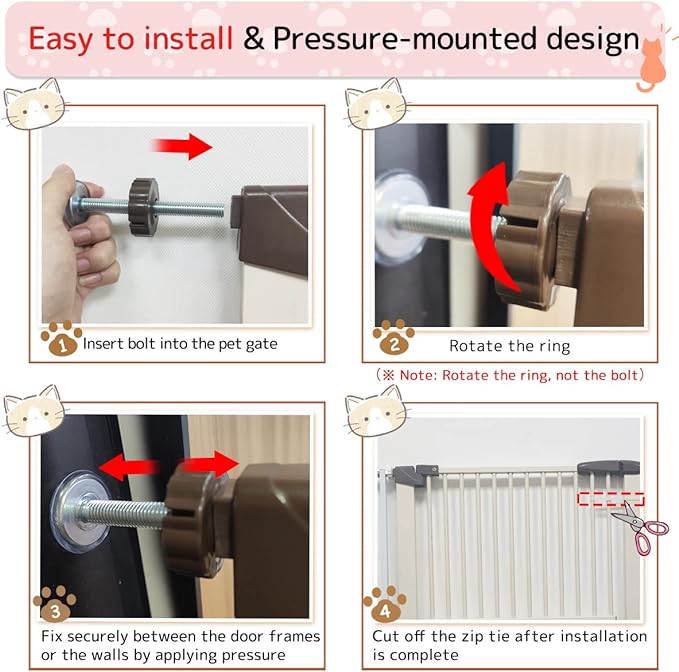 Easy to install & Pressure-mounted design

1 Insert bolt into the pet gate

2 Rotate the ring

(※ Note: Rotate the ring, not the bolt)

3 Fix securely between the door frames or the walls by applying pressure

4 Cut off the zip tie after installation is complete