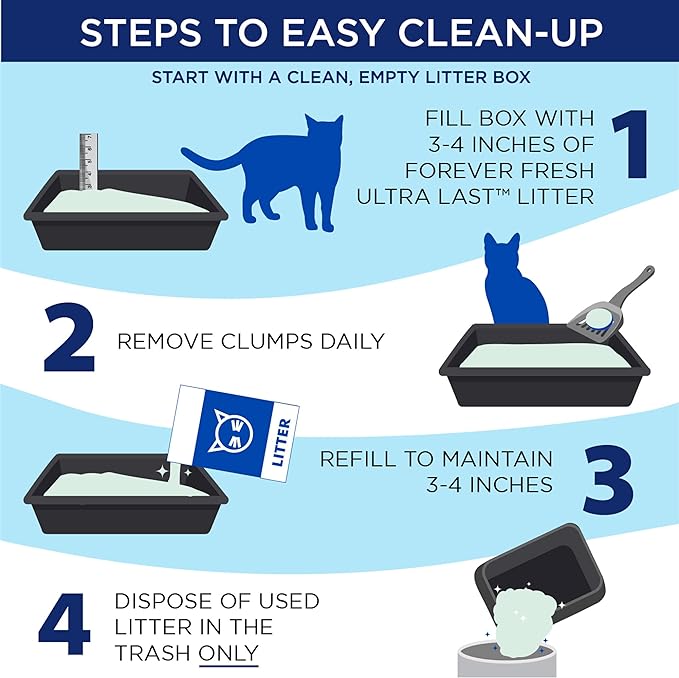 STEPS TO EASY CLEAN-UP

START WITH A CLEAN, EMPTY LITTER BOX

1 FILL BOX WITH 3-4 INCHES OF FOREVER FRESH ULTRA LAST™ LITTER

2 REMOVE CLUMPS DAILY

LITTER

3 REFILL TO MAINTAIN 3-4 INCHES

4 DISPOSE OF USED LITTER IN THE TRASH ONLY